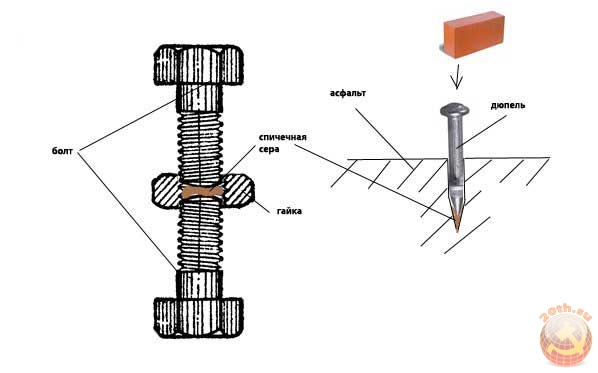 болт

спичечная сера

гайка

асфальт

дюпель

20th.su