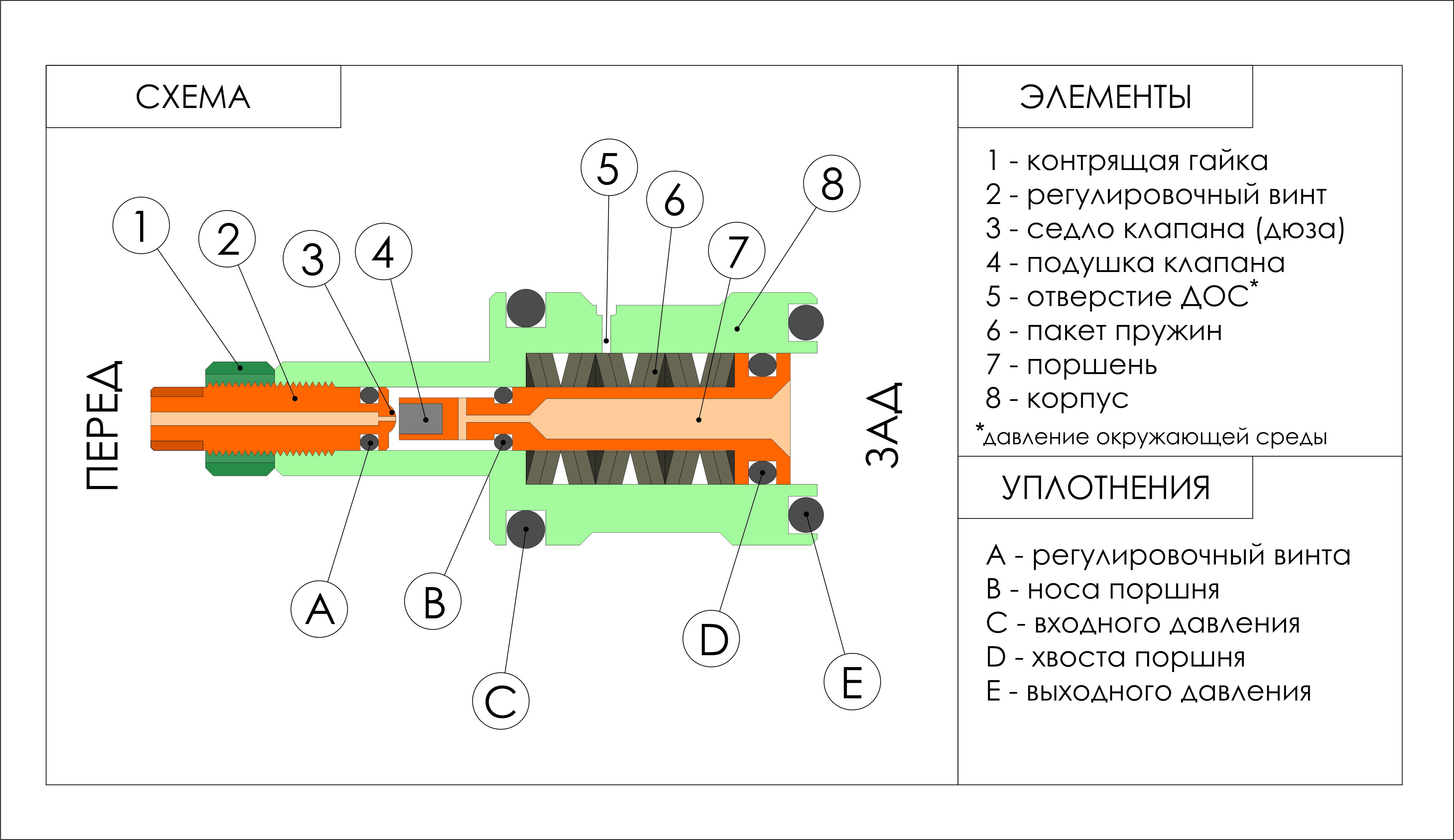 СХЕМА

ПЕРЕД

1 2 3 4 5 6 7 8

A B C D E

ЗАД

ЭЛЕМЕНТЫ

1 - контрящая гайка
2 - регулировочный винт
3 - седло клапана (дюза)
4 - подушка клапана
5 - отверстие ДОС*
6 - пакет пружин
7 - поршень
8 - корпус
*давление окружающей среды

УПЛОТНЕНИЯ

A - регулировочный винта
B - носа поршня
C - входного давления
D - хвоста поршня
E - выходного давления