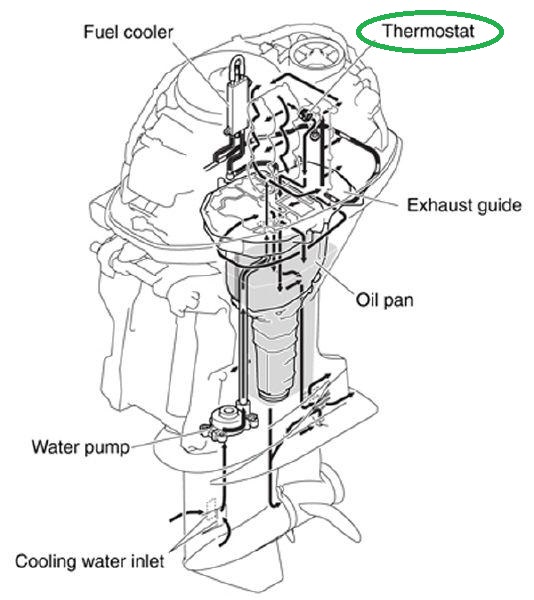 Fuel cooler
Thermostat
Exhaust guide
Oil pan
Water pump
Cooling water inlet