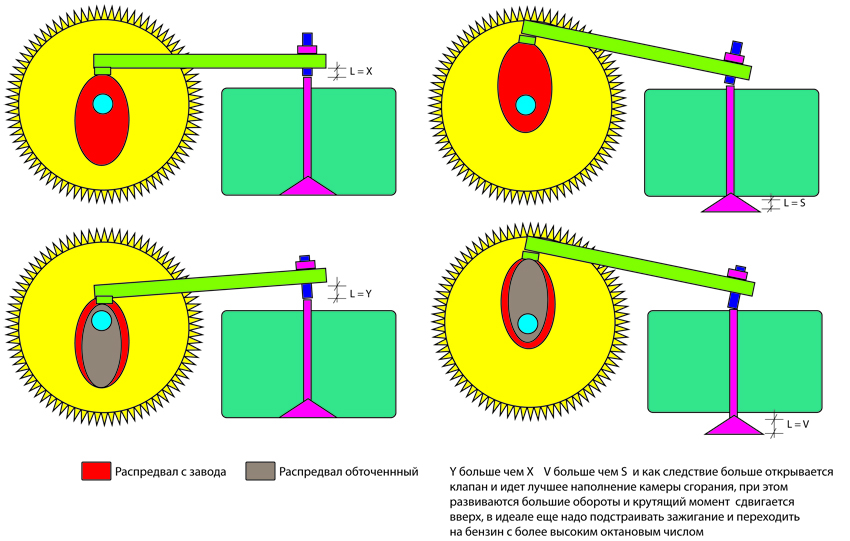 L = X

L = S

L = Y

L = V

Распредвал с завода

Распредвал обточенный

Y больше чем X V больше чем S и как следствие больше открывается клапан и идет лучшее наполнение камеры сгорания, при этом развиваются большие обороты и крутящий момент сдвигается вверх, в идеале еще надо подстраивать зажигание и переходить на бензин с более высоким октановым числом