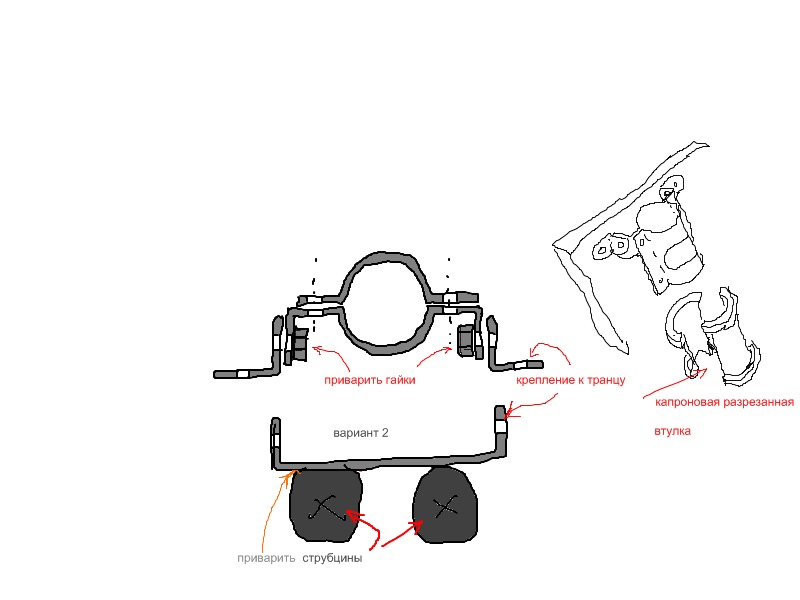 приварить гайки

крепление к транцу

капроновая разрезанная

втулка

вариант 2

приварить струбцины